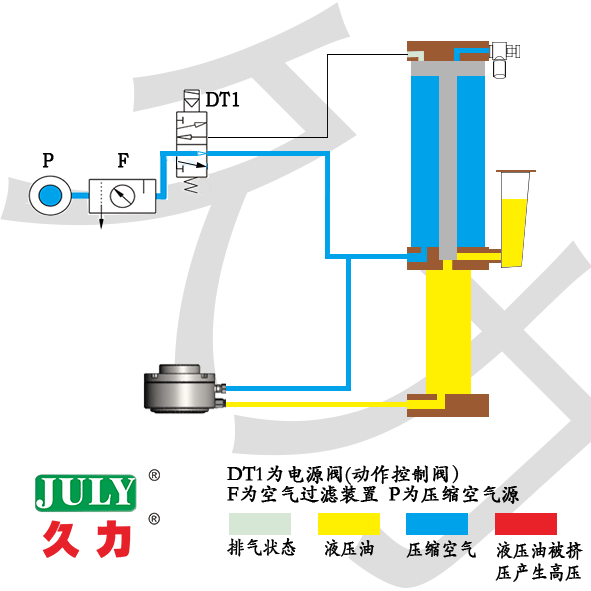 DT1

P

F

JULY®
久力®

DT1为电源阀(动作控制阀)
F为空气过滤装置 P为压缩空气源

排气状态

液压油

压缩空气

液压油被挤压产生高压